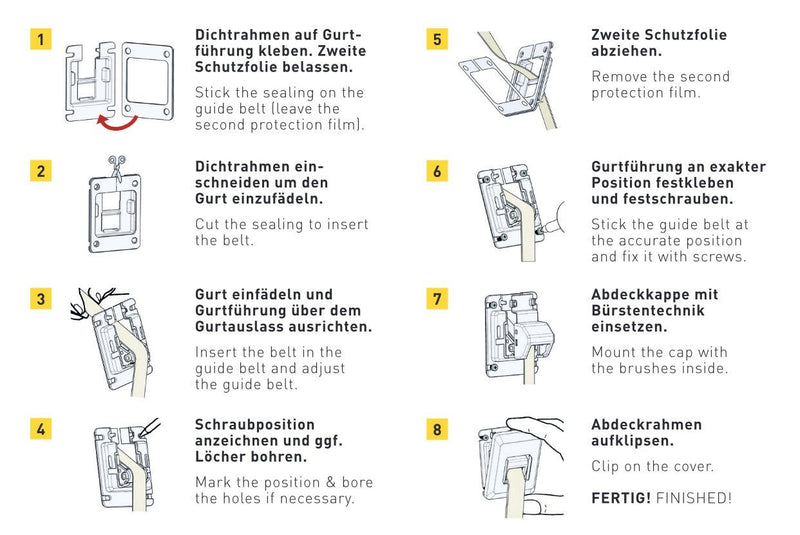 1

Dichtrahmen auf Gurtführung kleben. Zweite Schutzfolie belassen.

Stick the sealing on the guide belt (leave the second protection film).

2

Dichtrahmen einschneiden um den Gurt einzufädeln.

Cut the sealing to insert the belt.

3

Gurt einfädeln und Gurtführung über dem Gurtauslass ausrichten.

Insert the belt in the guide belt and adjust the guide belt.

4

Schraubposition anzeichnen und ggf. Löcher bohren.

Mark the position & bore the holes if necessary.

5

Zweite Schutzfolie abziehen.

Remove the second protection film.

6

Gurtführung an exakter Position festkleben und festschrauben.

Stick the guide belt at the accurate position and fix it with screws.

7

Abdeckkappe mit Bürstentechnik einsetzen.

Mount the cap with the brushes inside.

8

Abdeckrahmen aufklipsen.

Clip on the cover.

FERTIG! FINISHED!